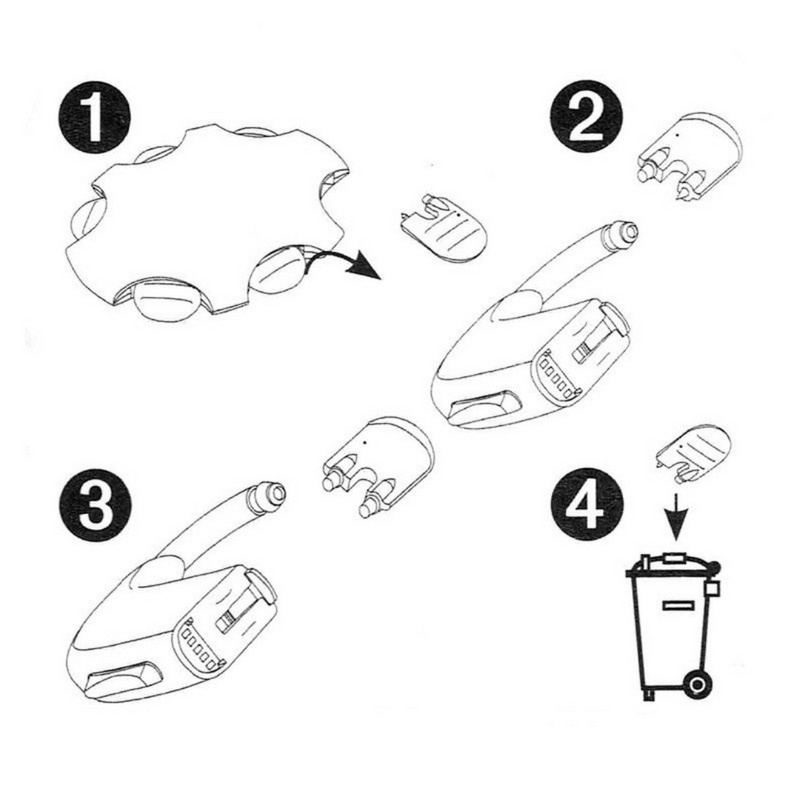 1

2

3

4